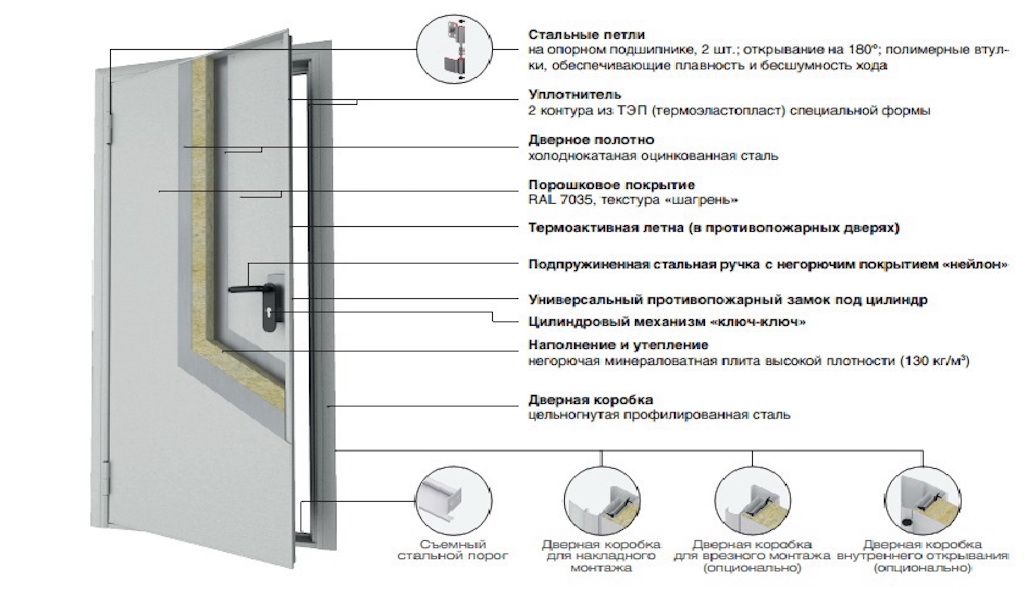 Стальные петли
на опорном подшипнике, 2 шт.; открывание на 180°; полимерные втулки, обеспечивающие плавность и бесшумность хода

Уплотнитель
2 контура из ТЭП (термоэластопласт) специальной формы

Дверное полотно
холоднокатаная оцинкованная сталь

Порошковое покрытие
RAL 7035, текстура «шагрень»

Термоактивная летна (в противопожарных дверях)

Подпружиненная стальная ручка с негорючим покрытием «нейлон»

Универсальный противопожарный замок под цилиндр

Цилиндровый механизм «ключ-ключ»

Наполнение и утепление
негорючая минераловатная плита высокой плотности (130 кг/м³)

Дверная коробка
цельногнутая профилированная сталь

Съемный стальной порог

Дверная коробка для накладного монтажа

Дверная коробка для врезного монтажа (опционально)

Дверная коробка внутреннего открывания (опционально)