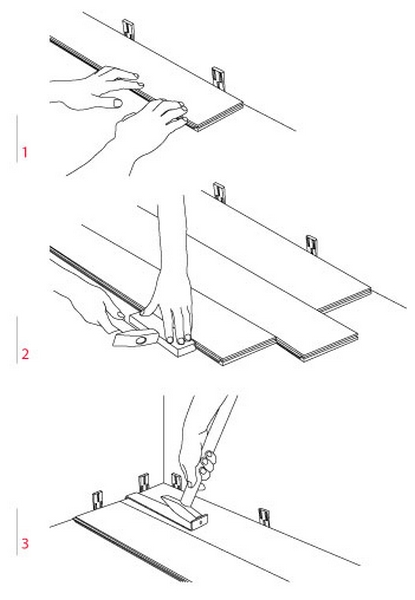 1

2

3